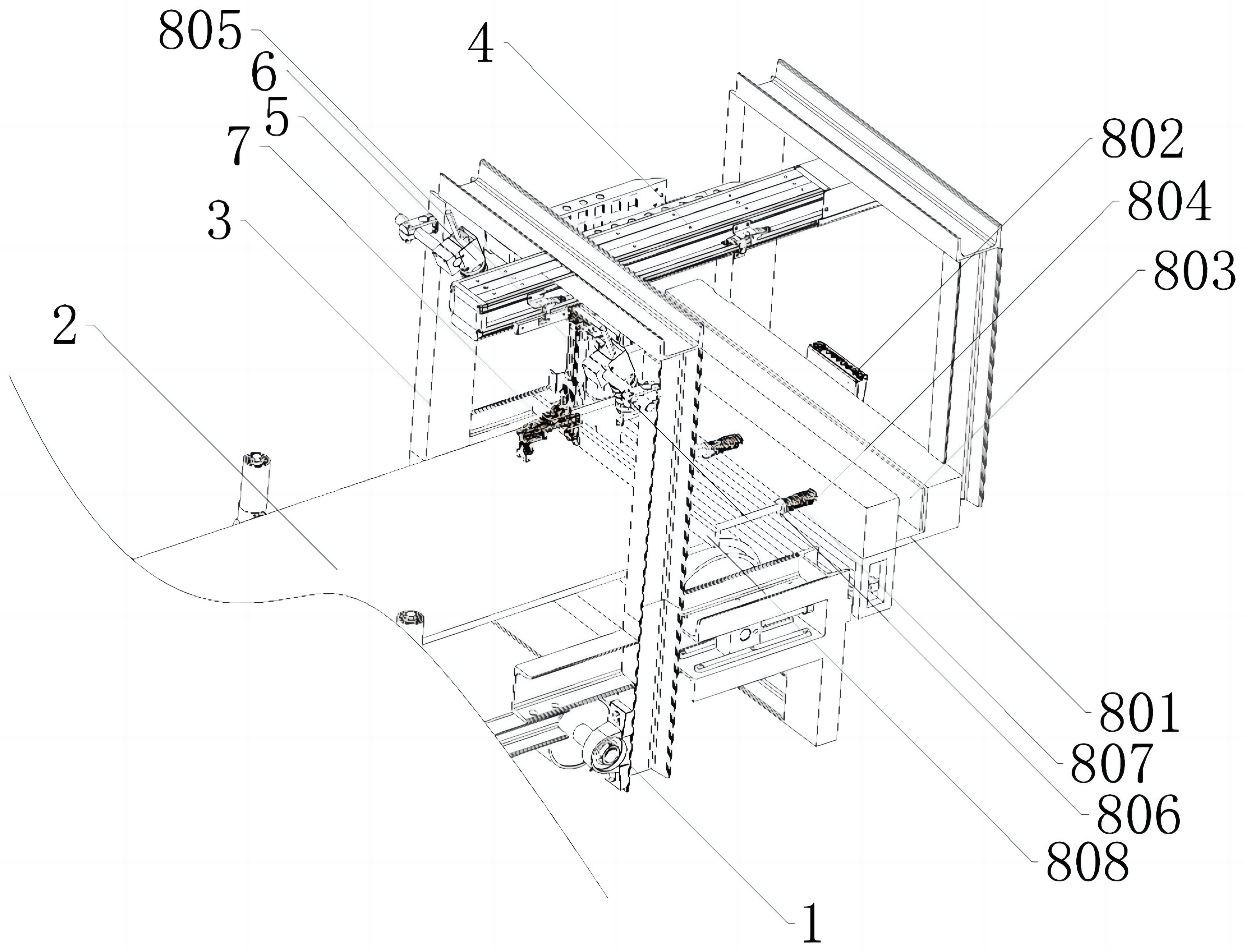 805
6
5
7
3
2
4
802
804
803
801
807
806
808
1